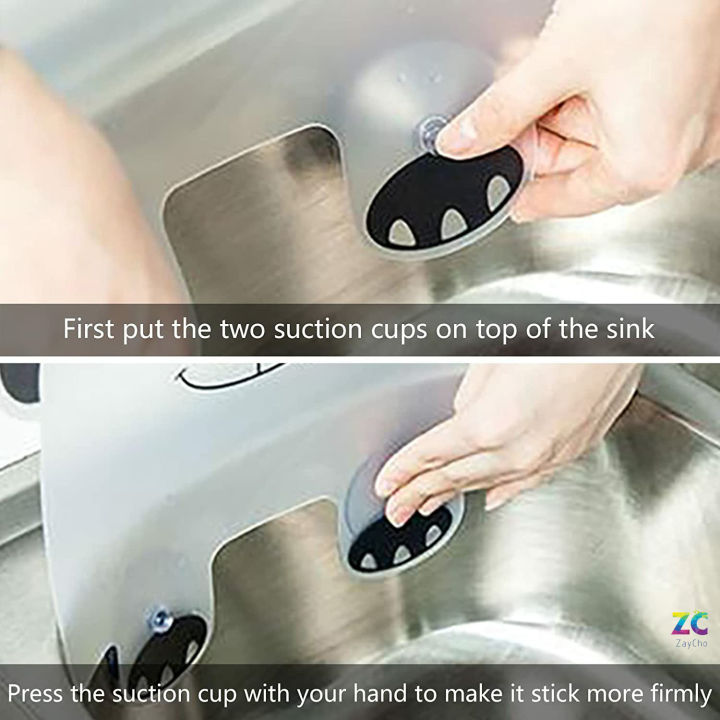 First put the two suction cups on top of the sink

ZC
ZayCho

Press the suction cup with your hand to make it stick more firmly