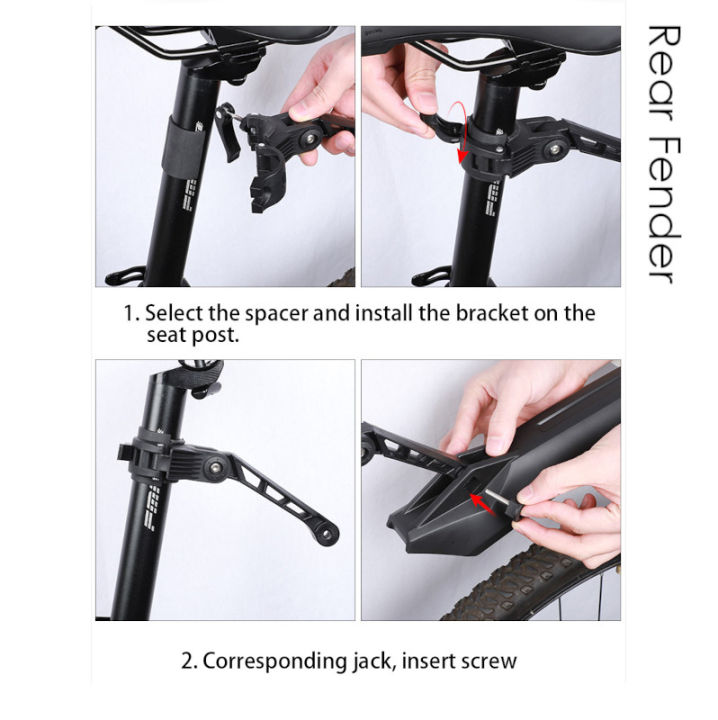 Rear Fender

1. Select the spacer and install the bracket on the seat post.

2. Corresponding jack, insert screw