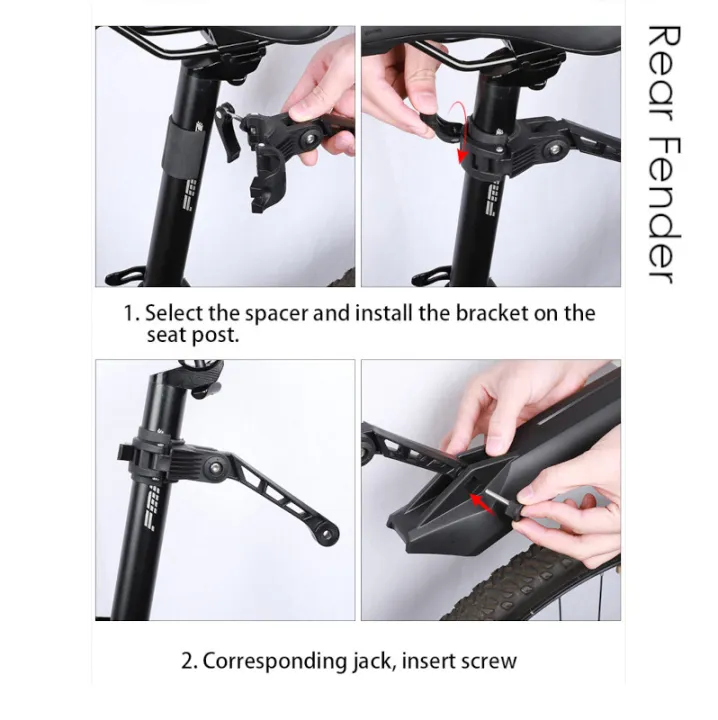 Rear Fender

1. Select the spacer and install the bracket on the seat post.

2. Corresponding jack, insert screw