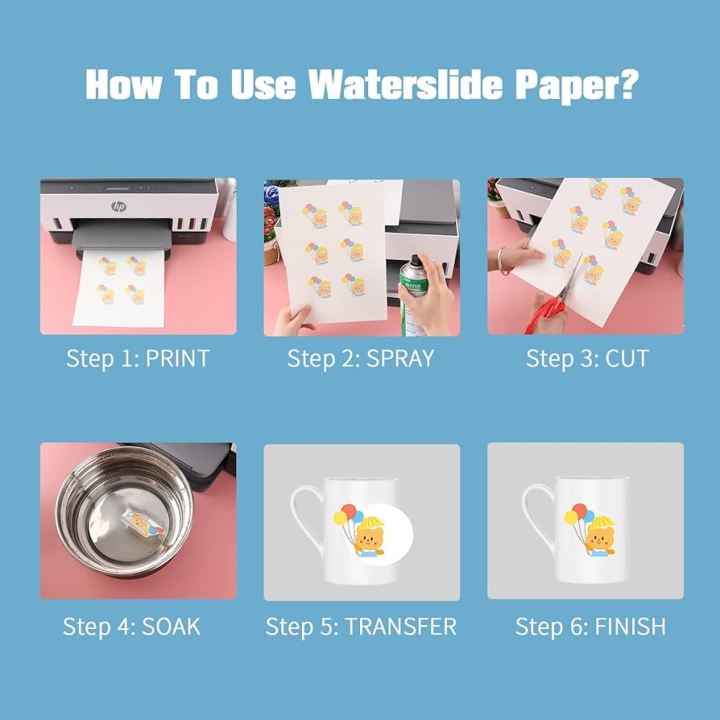 How To Use Waterslide Paper?

hp

Step 1: PRINT

Step 2: SPRAY

Step 3: CUT

Step 4: SOAK

Step 5: TRANSFER

Step 6: FINISH