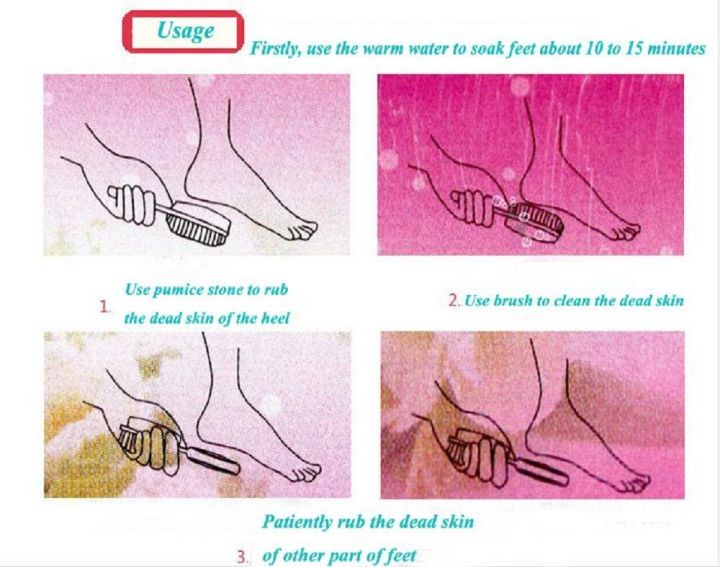 Usage

Firstly, use the warm water to soak feet about 10 to 15 minutes

1. Use pumice stone to rub the dead skin of the heel

2. Use brush to clean the dead skin

3. Patiently rub the dead skin of other part of feet