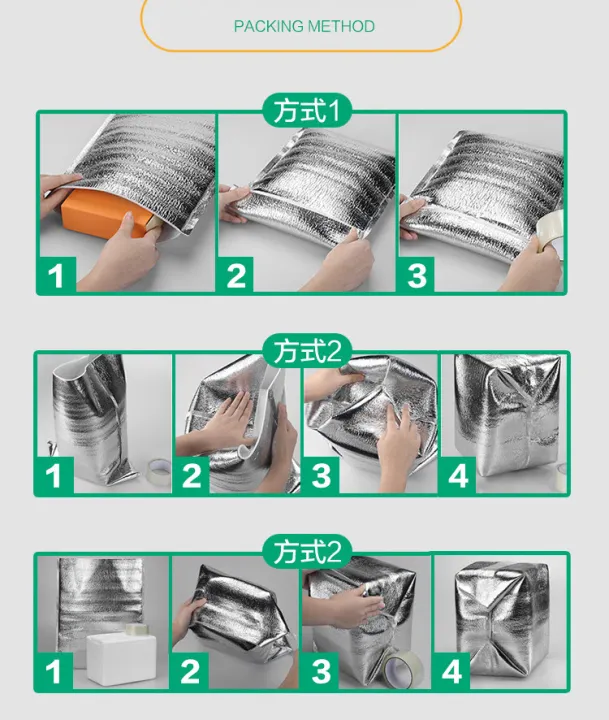 PACKING METHOD

方式1

1

2

3

方式2

1

2

3

4

方式2

1

2

3

4