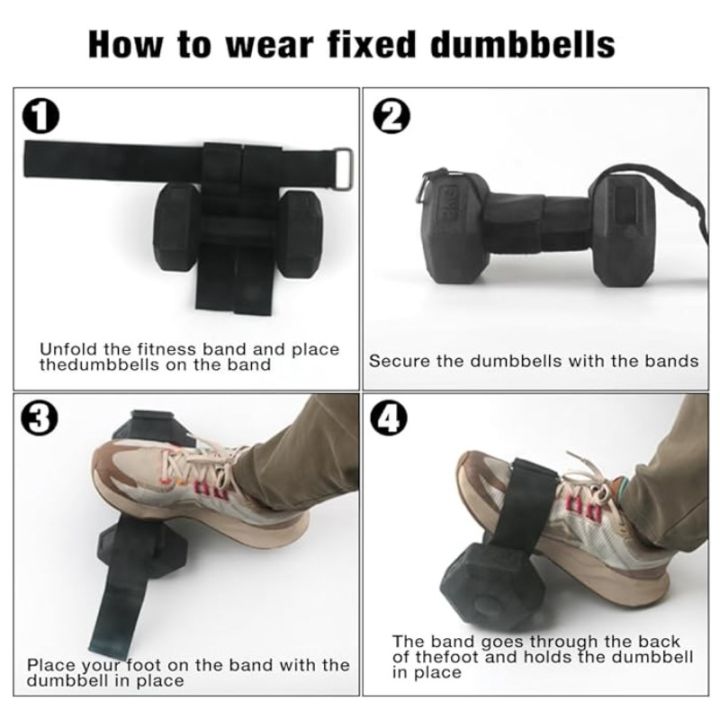 How to wear fixed dumbbells

1

Unfold the fitness band and place thedumbbells on the band

2

Secure the dumbbells with the bands

3

Place your foot on the band with the dumbbell in place

4

The band goes through the back of thefoot and holds the dumbbell in place