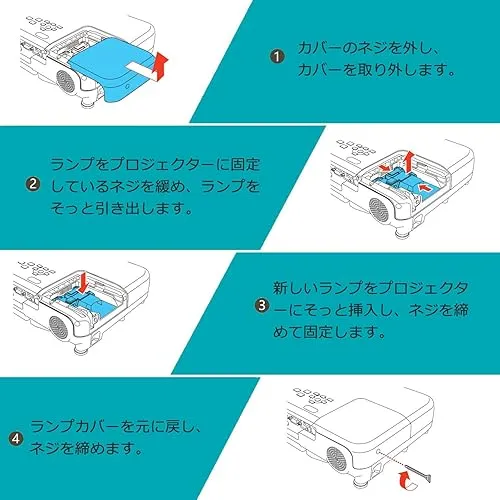 1 カバーのネジを外し、カバーを取り外します。

2 ランプをプロジェクターに固定しているネジを緩め、ランプをそっと引き出します。

3 新しいランプをプロジェクターにそっと挿入し、ネジを締めて固定します。

4 ランプカバーを元に戻し、ネジを締めます。