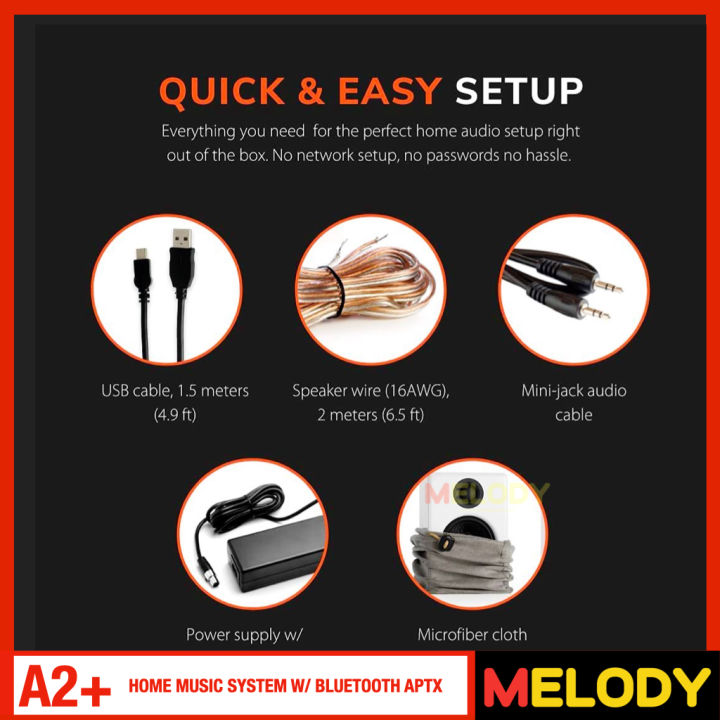 QUICK & EASY SETUP

Everything you need for the perfect home audio setup right out of the box. No network setup, no passwords no hassle.

USB cable, 1.5 meters (4.9 ft)

Speaker wire (16AWG), 2 meters (6.5 ft)

Mini-jack audio cable

MELODY

Power supply w/

Microfiber cloth

A2+ HOME MUSIC SYSTEM W/ BLUETOOTH APTX

MELODY