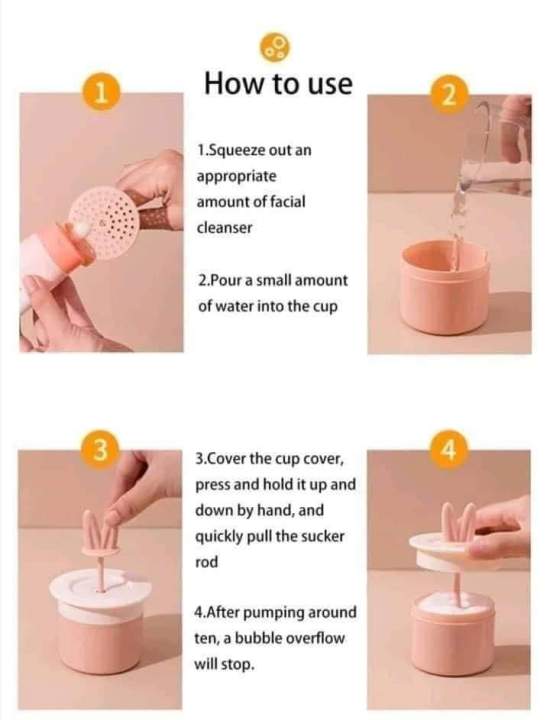 How to use

1

2

1.Squeeze out an appropriate amount of facial cleanser

2.Pour a small amount of water into the cup

3

4

3.Cover the cup cover, press and hold it up and down by hand, and quickly pull the sucker rod

4.After pumping around ten, a bubble overflow will stop.