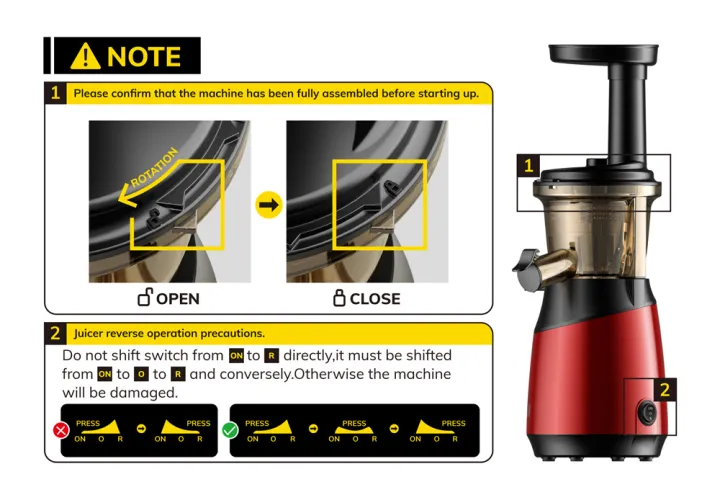 NOTE

1 Please confirm that the machine has been fully assembled before starting up.

ROTATION

OPEN

CLOSE

2 Juicer reverse operation precautions.

Do not shift switch from ON to R directly,it must be shifted from ON to O to R and conversely.Otherwise the machine will be damaged.

PRESS
ON O R

PRESS
ON O R

PRESS
ON O R

PRESS
ON O R

PRESS
ON O R

1

2