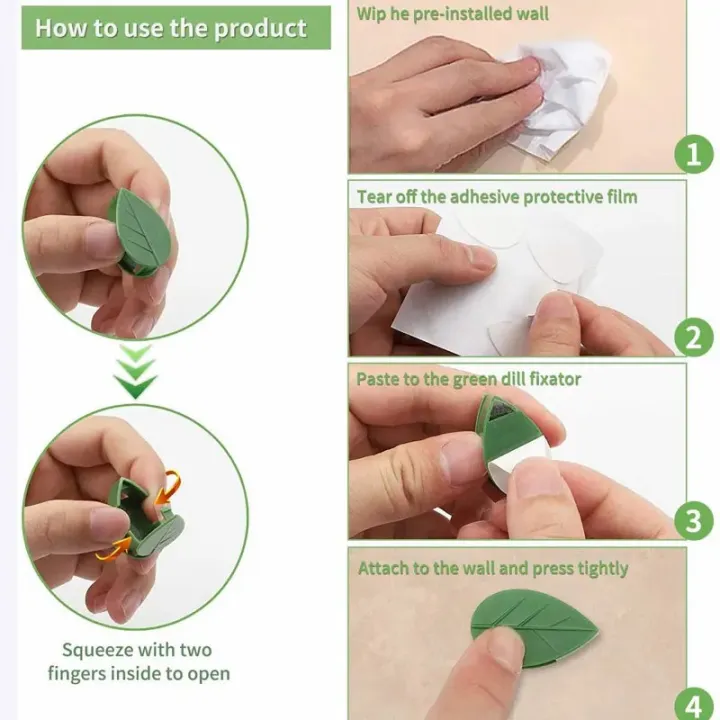 How to use the product

Squeeze with two fingers inside to open

Wip he pre-installed wall

1

Tear off the adhesive protective film

2

Paste to the green dill fixator

3

Attach to the wall and press tightly

4