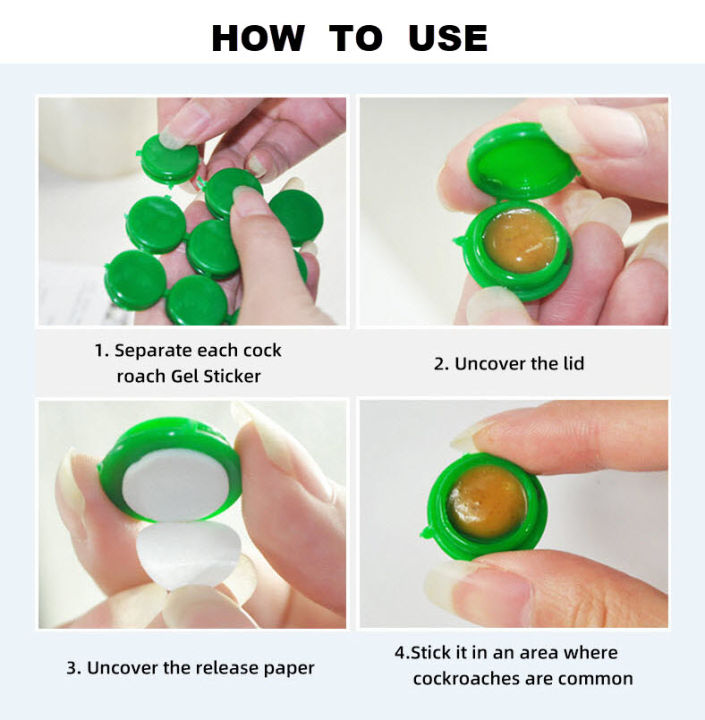 HOW TO USE

1. Separate each cock roach Gel Sticker

2. Uncover the lid

3. Uncover the release paper

4.Stick it in an area where cockroaches are common