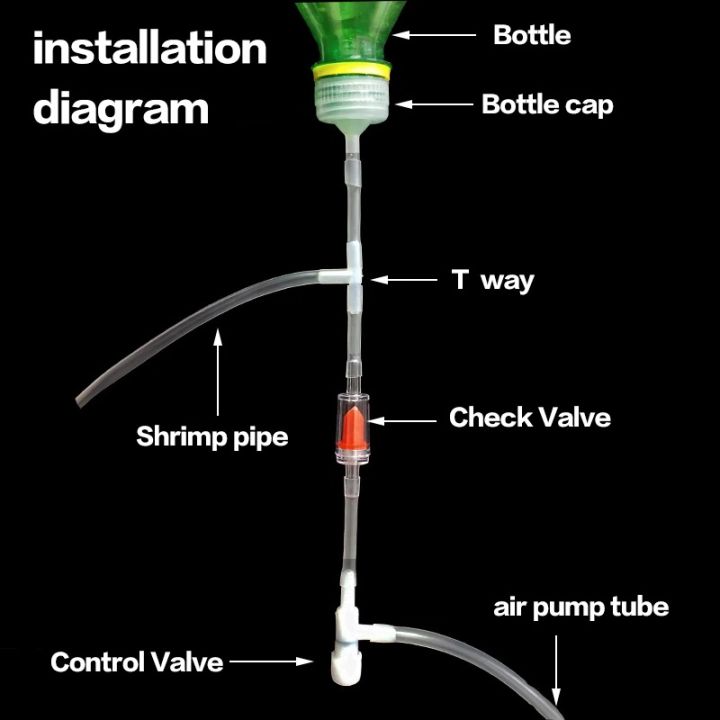 installation diagram

Bottle

Bottle cap

T way

Shrimp pipe

Check Valve

air pump tube

Control Valve