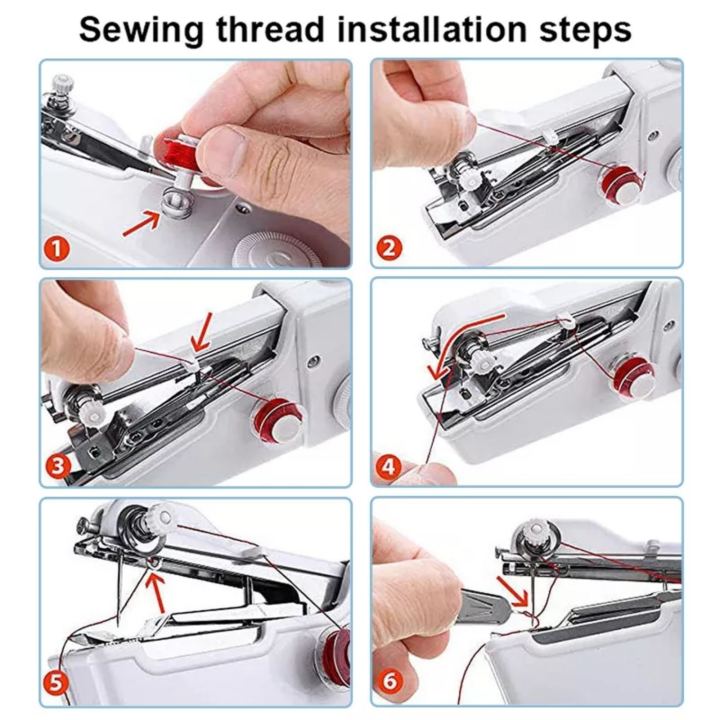 Sewing thread installation steps

1

2

3

4

5

6