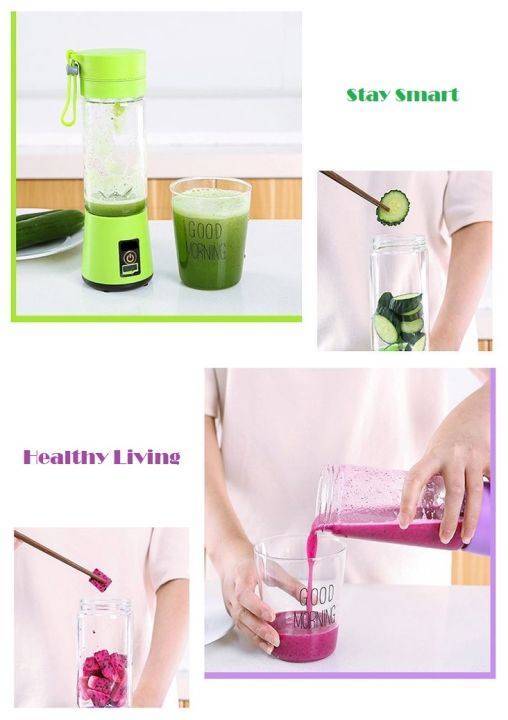 GOOD MORNING

Stay Smart

Healthy Living

GOOD MORNING