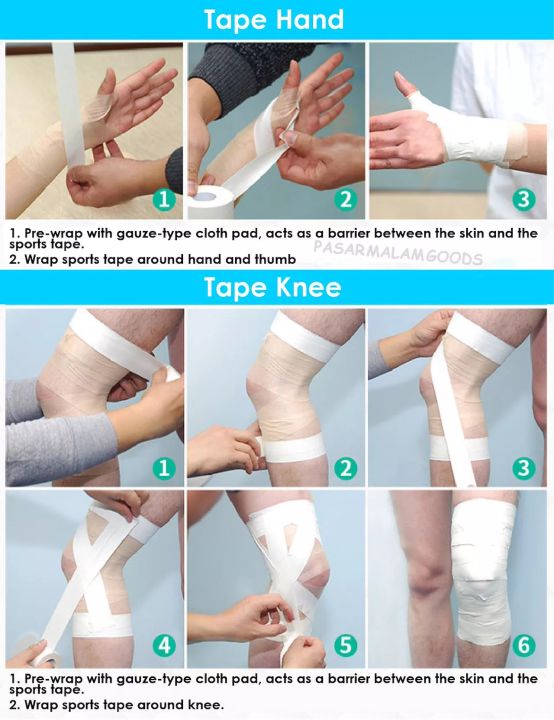 Tape Hand

1

2

3

1. Pre-wrap with gauze-type cloth pad, acts as a barrier between the skin and the sports tape.
2. Wrap sports tape around hand and thumb

PASARMALAMGOODS

Tape Knee

1

2

3

4

5

6

1. Pre-wrap with gauze-type cloth pad, acts as a barrier between the skin and the sports tape.
2. Wrap sports tape around knee.