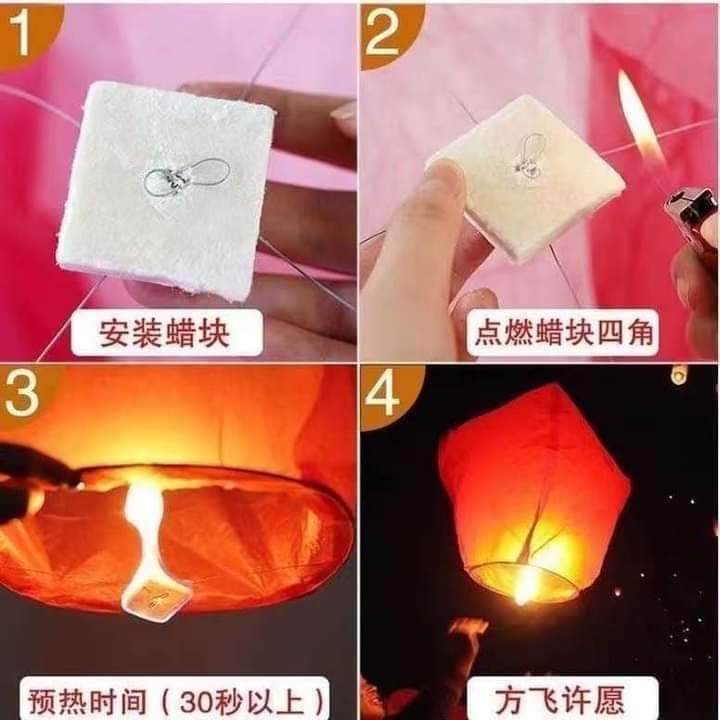 1
安装蜡块

2
点燃蜡块四角

3
预热时间（30秒以上）

4
方飞许愿