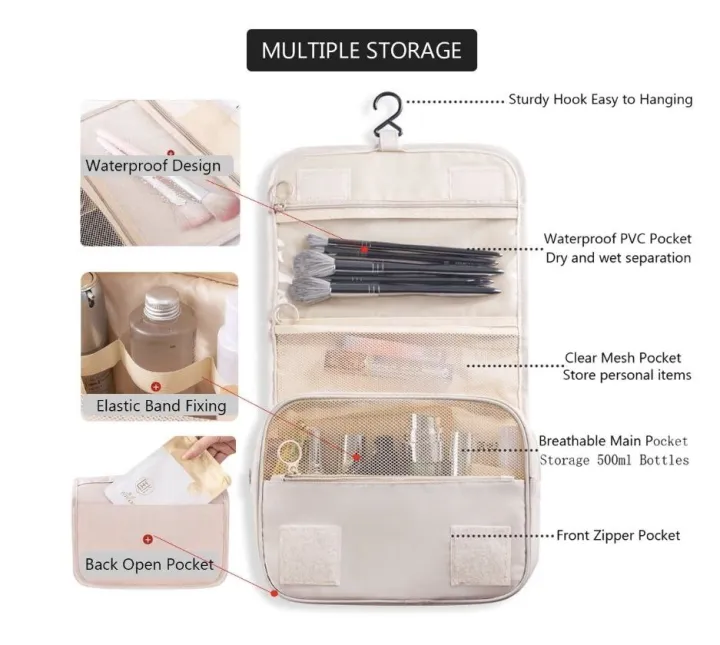 MULTIPLE STORAGE

Waterproof Design

Elastic Band Fixing

Back Open Pocket

Sturdy Hook Easy to Hanging

Waterproof PVC Pocket
Dry and wet separation

Clear Mesh Pocket
Store personal items

Breathable Main Pocket
Storage 500ml Bottles

Front Zipper Pocket