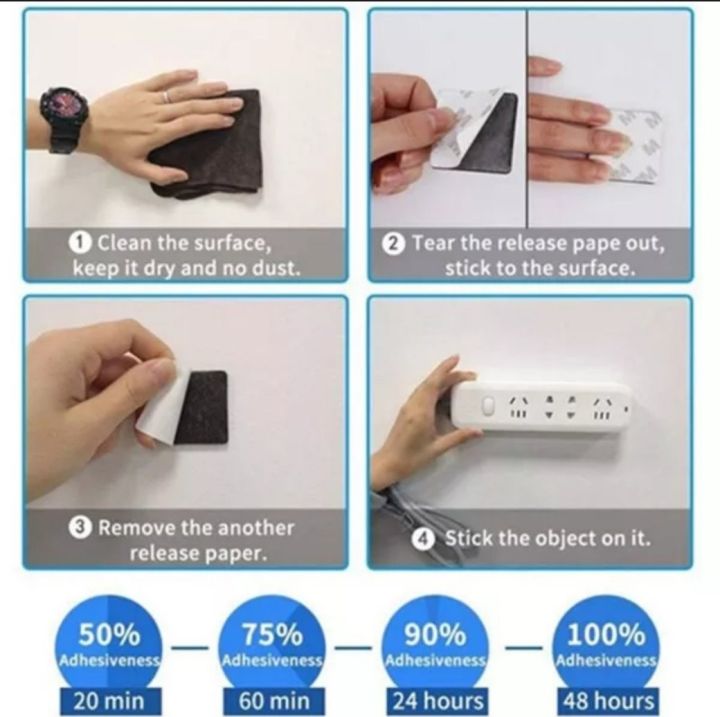 ① Clean the surface, keep it dry and no dust.

② Tear the release pape out, stick to the surface.

③ Remove the another release paper.

④ Stick the object on it.

50% Adhesiveness
20 min

75% Adhesiveness
60 min

90% Adhesiveness
24 hours

100% Adhesiveness
48 hours