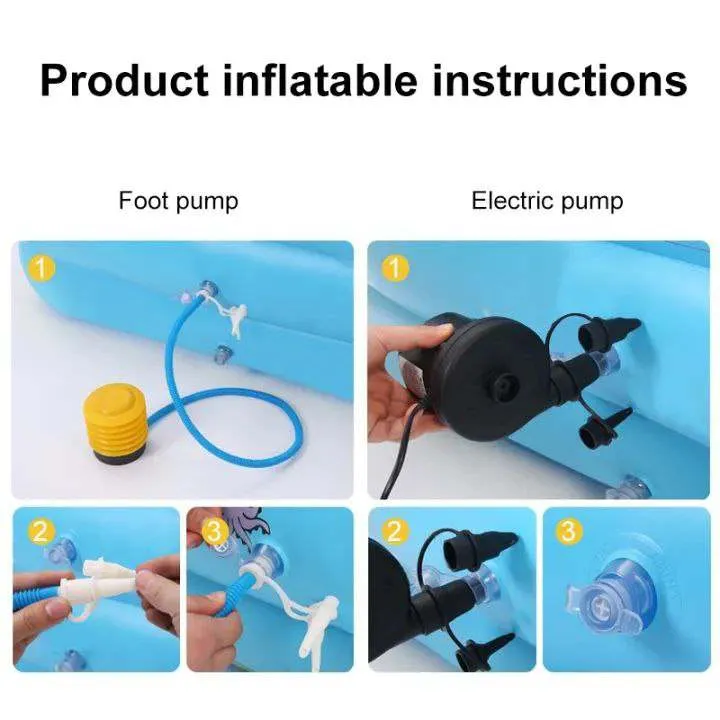 Product inflatable instructions

Foot pump

1

2

3

Electric pump

1

2

3