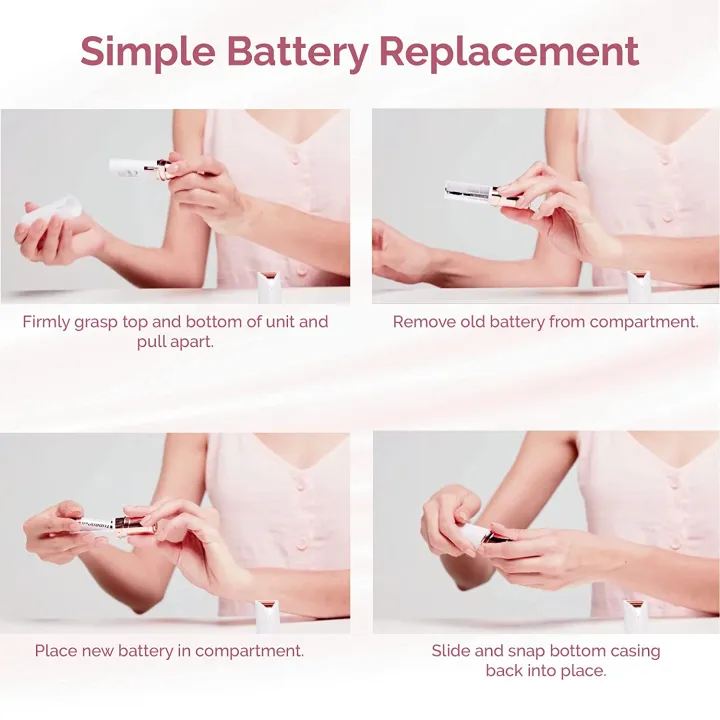 Simple Battery Replacement

Firmly grasp top and bottom of unit and pull apart.

Remove old battery from compartment.

Place new battery in compartment.

Slide and snap bottom casing back into place.