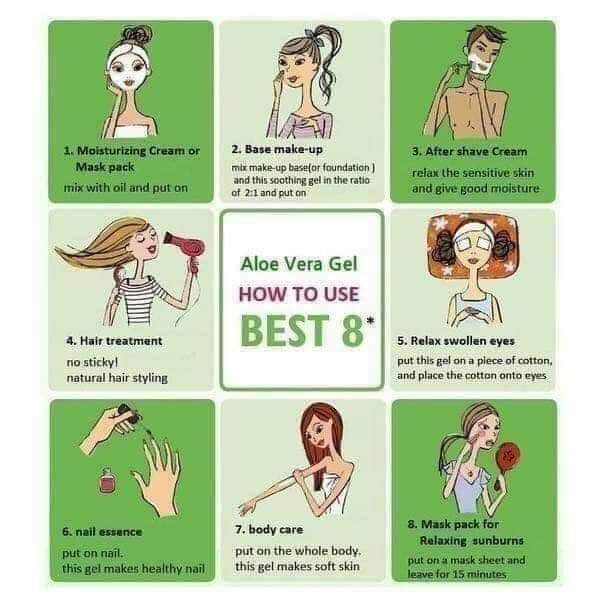 1. Moisturizing Cream or Mask pack
mix with oil and put on

2. Base make-up
mix make-up base(or foundation ) and this soothing gel in the ratio of 2:1 and put on

3. After shave Cream
relax the sensitive skin and give good moisture

4. Hair treatment
no sticky!
natural hair styling

Aloe Vera Gel
HOW TO USE
BEST 8*

5. Relax swollen eyes
put this gel on a piece of cotton, and place the cotton onto eyes

6. nail essence
put on nail.
this gel makes healthy nail

7. body care
put on the whole body.
this gel makes soft skin

8. Mask pack for Relaxing sunburns
put on a mask sheet and leave for 15 minutes