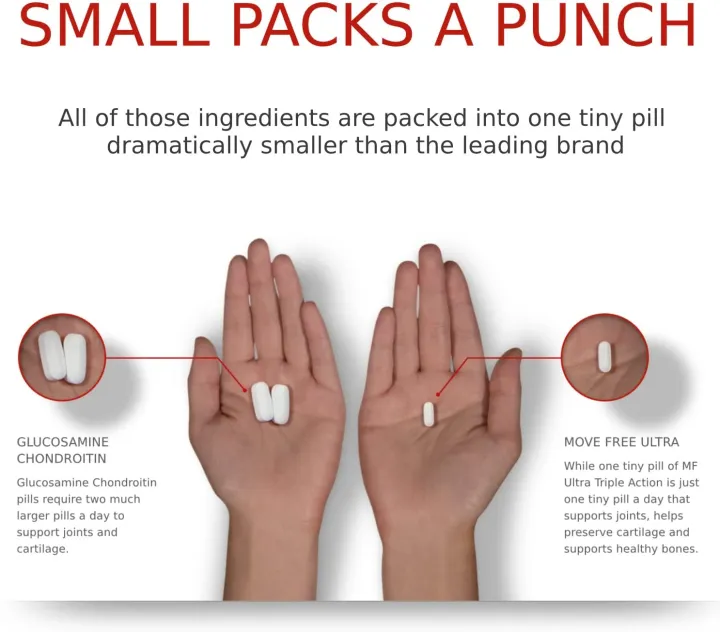 SMALL PACKS A PUNCH

All of those ingredients are packed into one tiny pill dramatically smaller than the leading brand

GLUCOSAMINE CHONDROITIN

Glucosamine Chondroitin pills require two much larger pills a day to support joints and cartilage.

MOVE FREE ULTRA

While one tiny pill of MF Ultra Triple Action is just one tiny pill a day that supports joints, helps preserve cartilage and supports healthy bones.