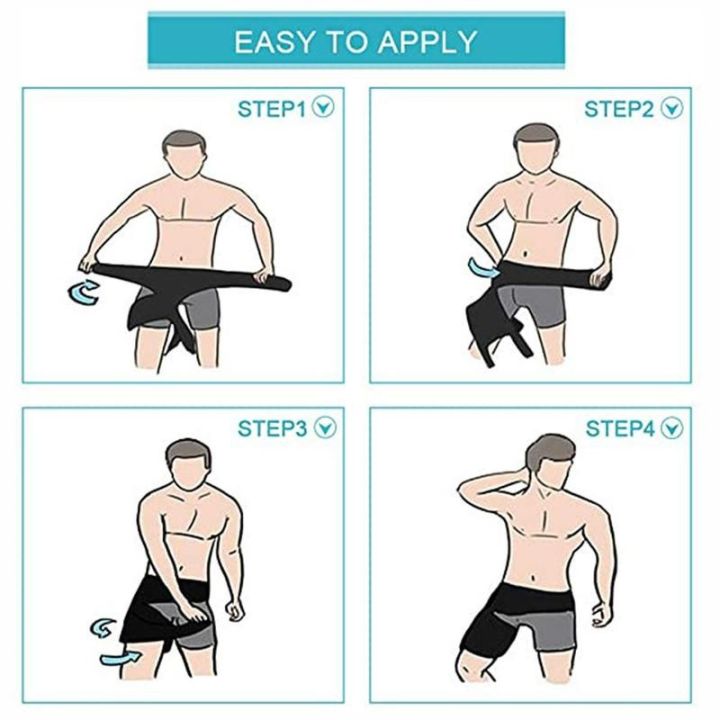 EASY TO APPLY

STEP1

STEP2

STEP3

STEP4