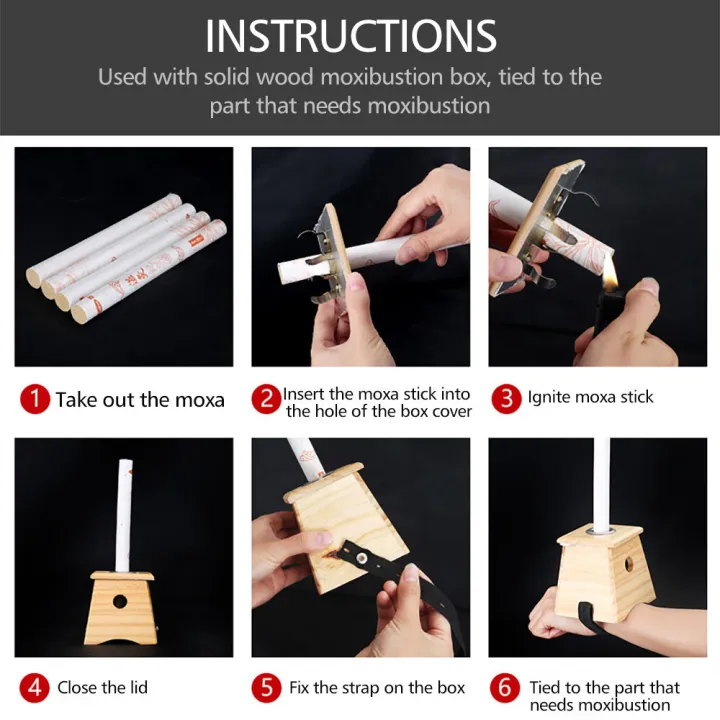 INSTRUCTIONS

Used with solid wood moxibustion box, tied to the part that needs moxibustion

1 Take out the moxa

2 Insert the moxa stick into the hole of the box cover

3 Ignite moxa stick

4 Close the lid

5 Fix the strap on the box

6 Tied to the part that needs moxibustion