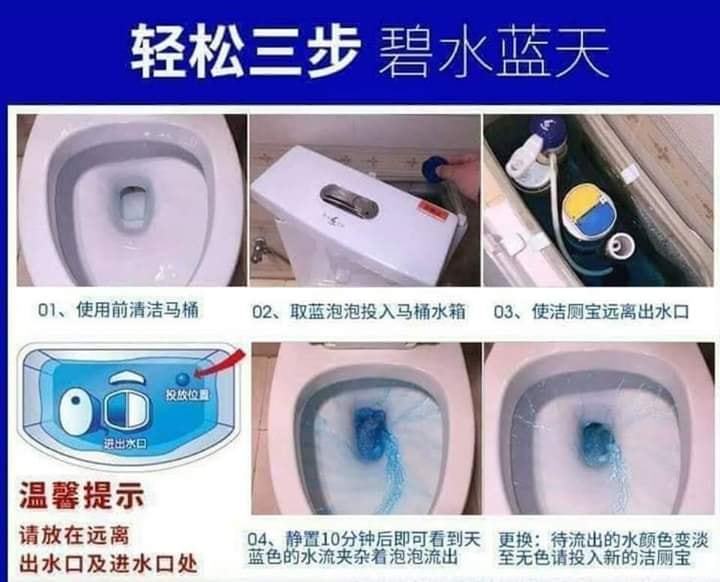 轻松三步 碧水蓝天

01、使用前清洁马桶

02、取蓝泡泡投入马桶水箱

03、使洁厕宝远离出水口

投放位置

进出水口

温馨提示

请放在远离出水口及进水口处

04、静置10分钟后即可看到天蓝色的水流夹杂着泡泡流出

更换：待流出的水颜色变淡至无色请投入新的洁厕宝