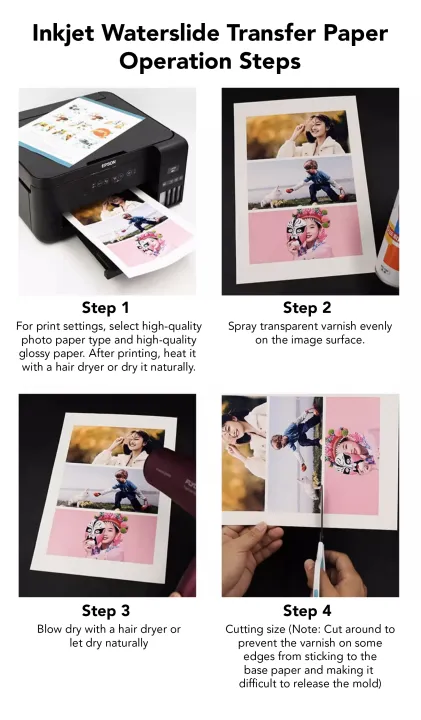 Inkjet Waterslide Transfer Paper Operation Steps

EPSON

Step 1
For print settings, select high-quality photo paper type and high-quality glossy paper. After printing, heat it with a hair dryer or dry it naturally.

Step 2
Spray transparent varnish evenly on the image surface.

Step 3
Blow dry with a hair dryer or let dry naturally

Step 4
Cutting size (Note: Cut around to prevent the varnish on some edges from sticking to the base paper and making it difficult to release the mold)