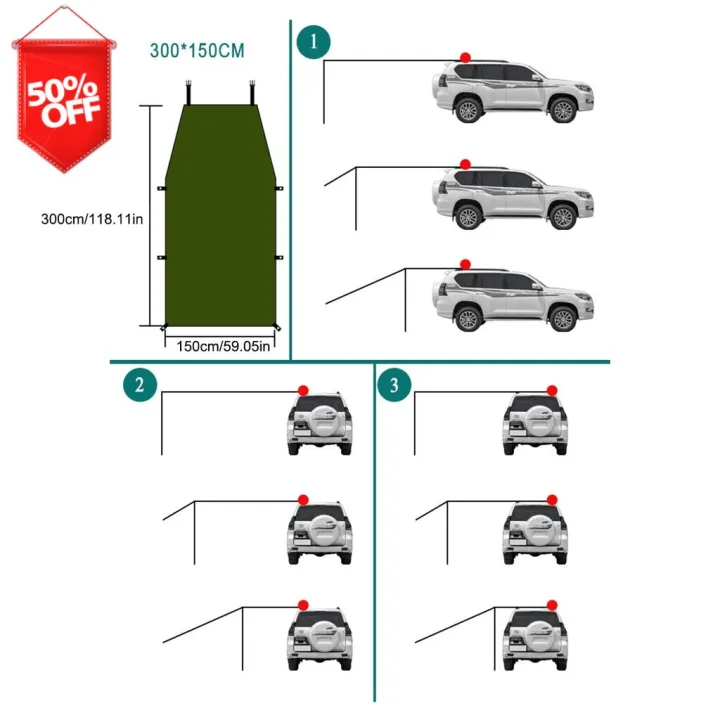 50% OFF

300*150CM

300cm/118.11in

150cm/59.05in

1

2

3