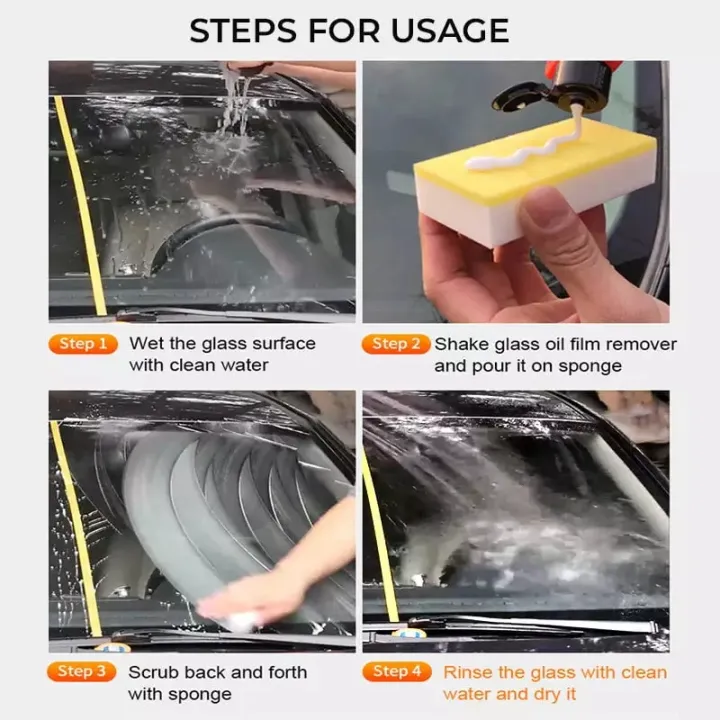 STEPS FOR USAGE

Step 1 Wet the glass surface with clean water

Step 2 Shake glass oil film remover and pour it on sponge

Step 3 Scrub back and forth with sponge

Step 4 Rinse the glass with clean water and dry it