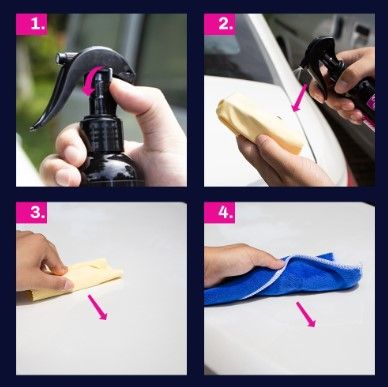 1.

2.

3.

4.