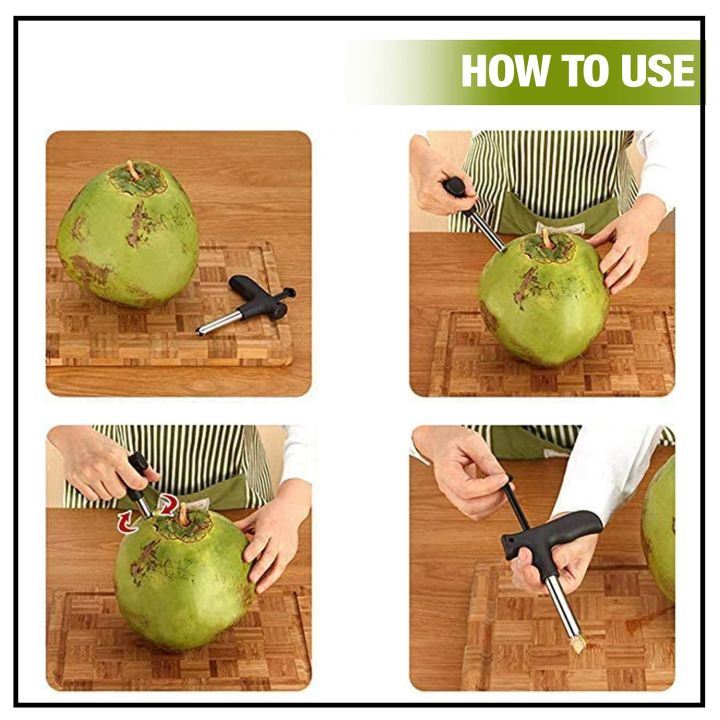 HOW TO USE