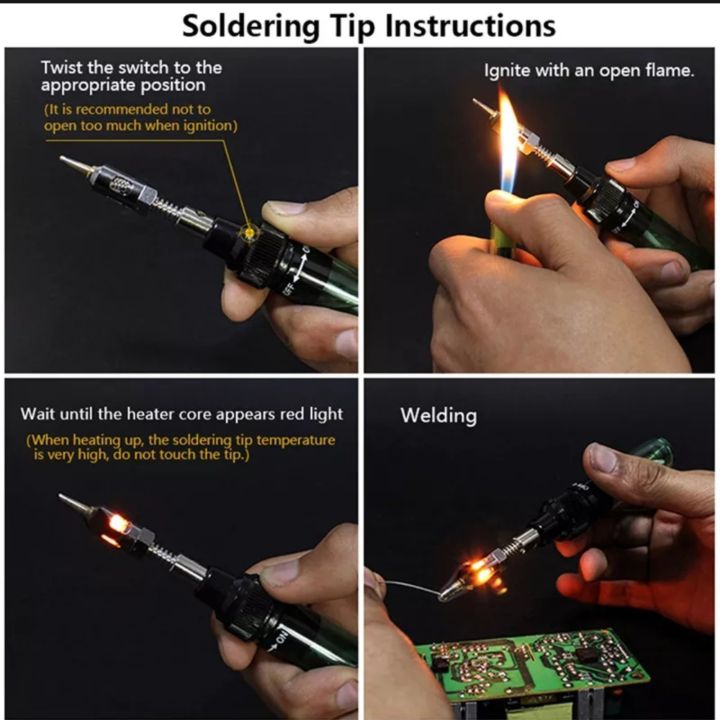 Soldering Tip Instructions

Twist the switch to the appropriate position

(It is recommended not to open too much when ignition)

OFF

Ignite with an open flame.

Wait until the heater core appears red light

(When heating up, the soldering tip temperature is very high, do not touch the tip.)

ON

Welding