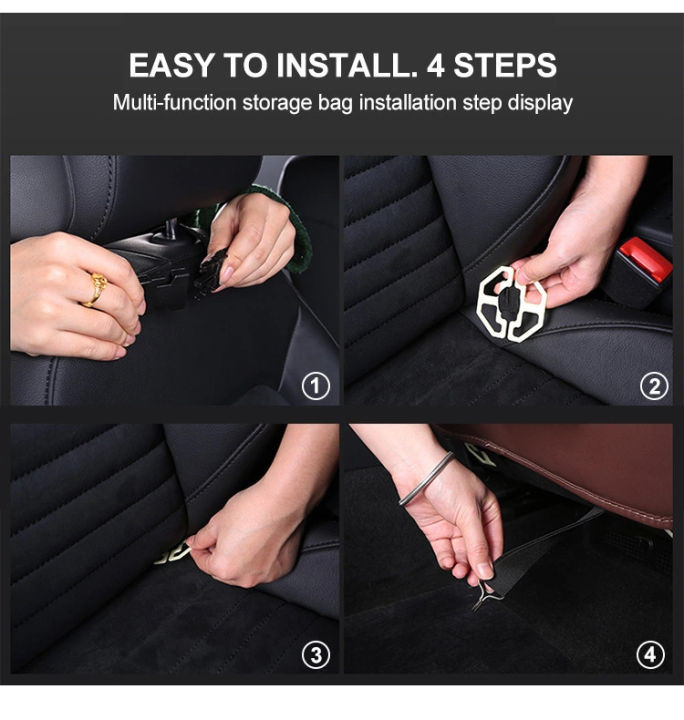 EASY TO INSTALL. 4 STEPS
Multi-function storage bag installation step display

①

②

③

④