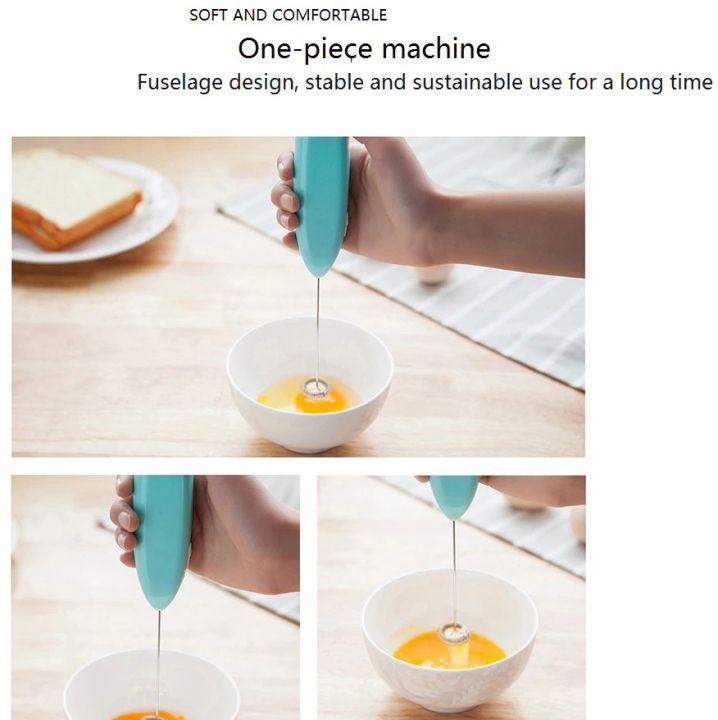 SOFT AND COMFORTABLE

One-piece machine

Fuselage design, stable and sustainable use for a long time