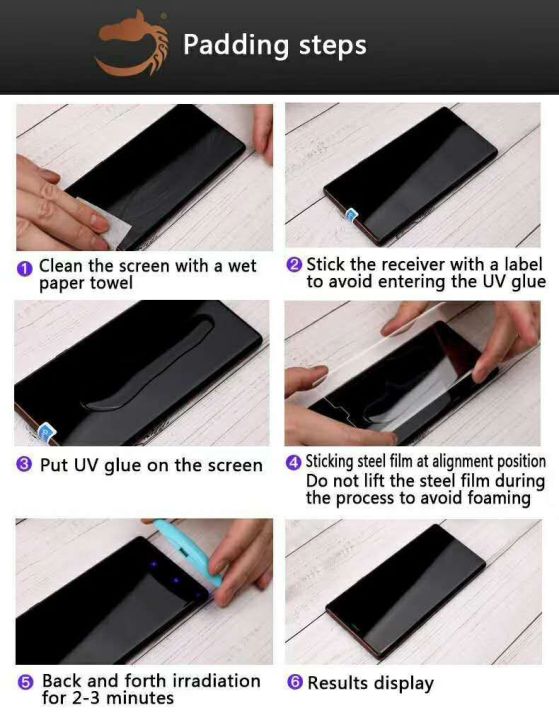 Padding steps

❶ Clean the screen with a wet paper towel

❷ Stick the receiver with a label to avoid entering the UV glue

❸ Put UV glue on the screen

❹ Sticking steel film at alignment position Do not lift the steel film during the process to avoid foaming

❺ Back and forth irradiation for 2-3 minutes

❻ Results display