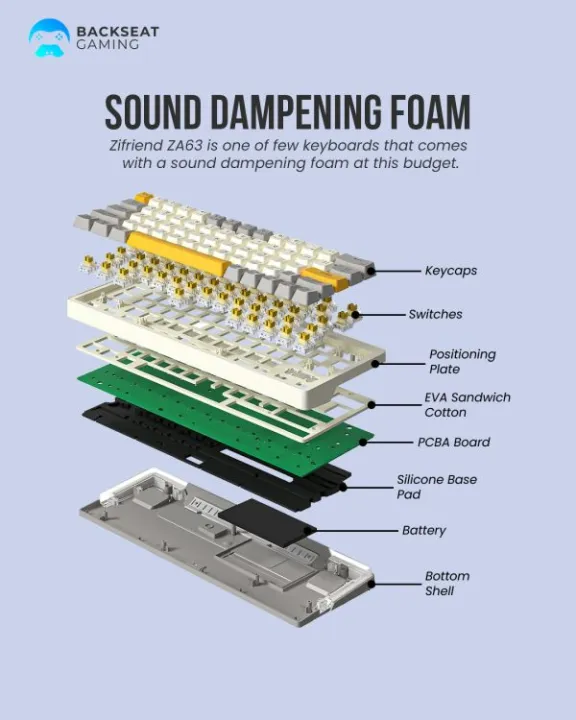 BACKSEAT GAMING

SOUND DAMPENING FOAM

Zifriend ZA63 is one of few keyboards that comes with a sound dampening foam at this budget.

Keycaps

Switches

Positioning Plate

EVA Sandwich Cotton

PCBA Board

Silicone Base Pad

Battery

Bottom Shell