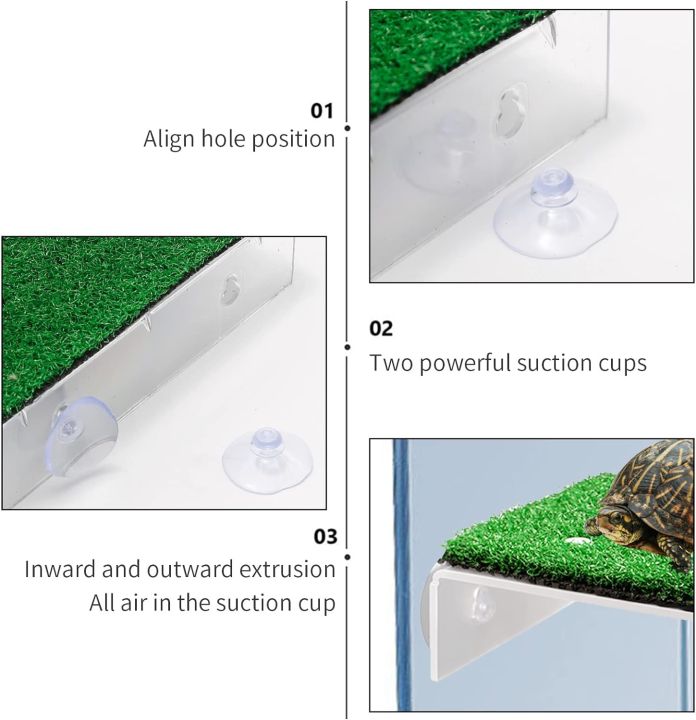 01
Align hole position

02
Two powerful suction cups

03
Inward and outward extrusion
All air in the suction cup