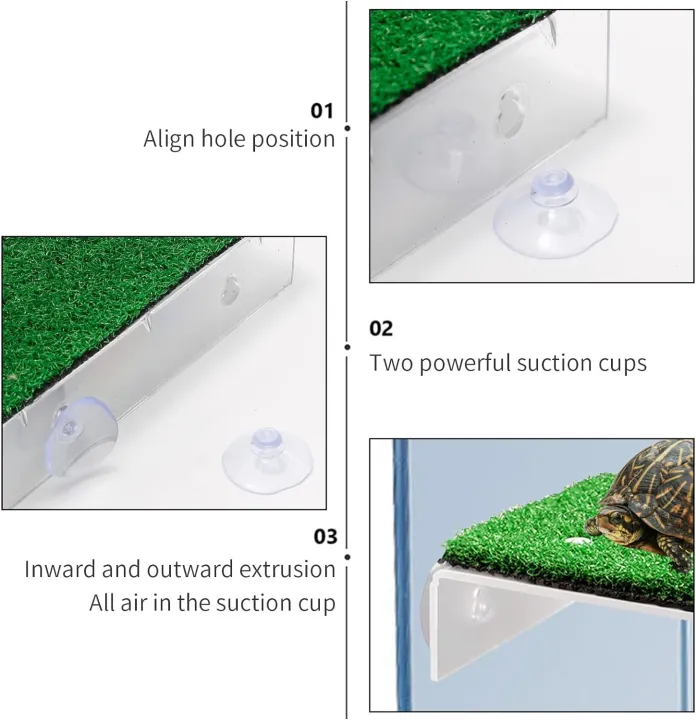 01
Align hole position

02
Two powerful suction cups

03
Inward and outward extrusion
All air in the suction cup