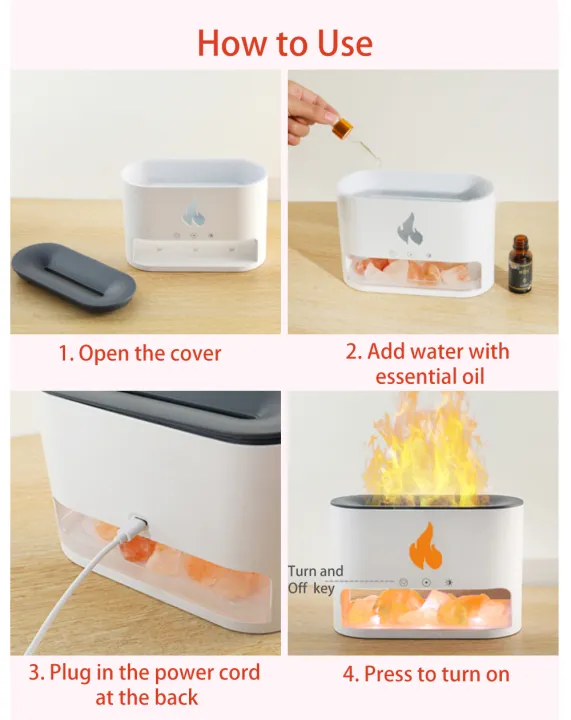 How to Use

1. Open the cover

2. Add water with essential oil

3. Plug in the power cord at the back

Turn and Off key

4. Press to turn on