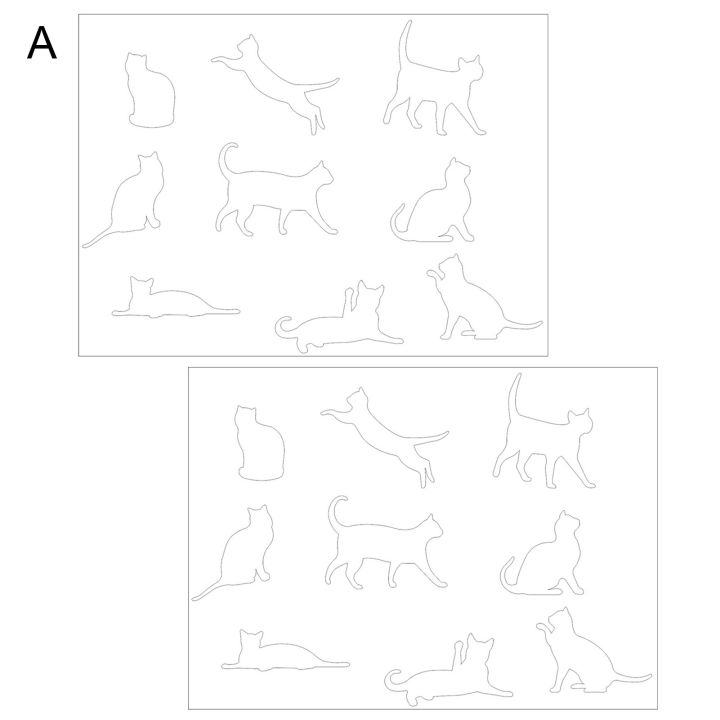 A