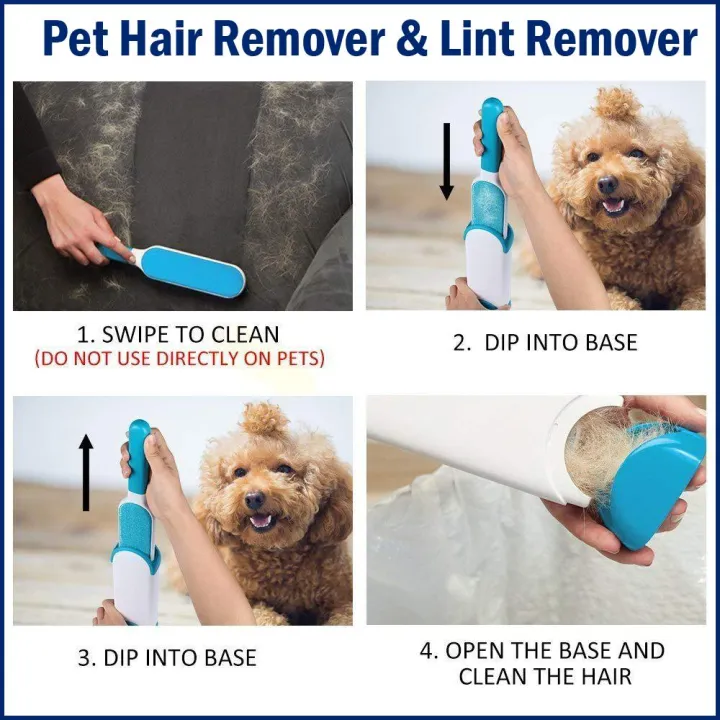 Pet Hair Remover & Lint Remover

1. SWIPE TO CLEAN
(DO NOT USE DIRECTLY ON PETS)

2. DIP INTO BASE

3. DIP INTO BASE

4. OPEN THE BASE AND CLEAN THE HAIR