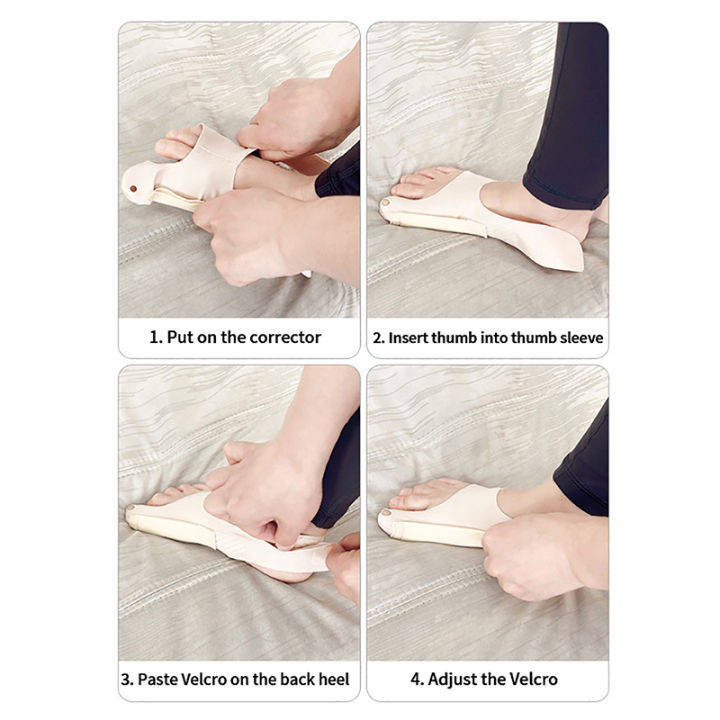 1. Put on the corrector

2. Insert thumb into thumb sleeve

3. Paste Velcro on the back heel

4. Adjust the Velcro