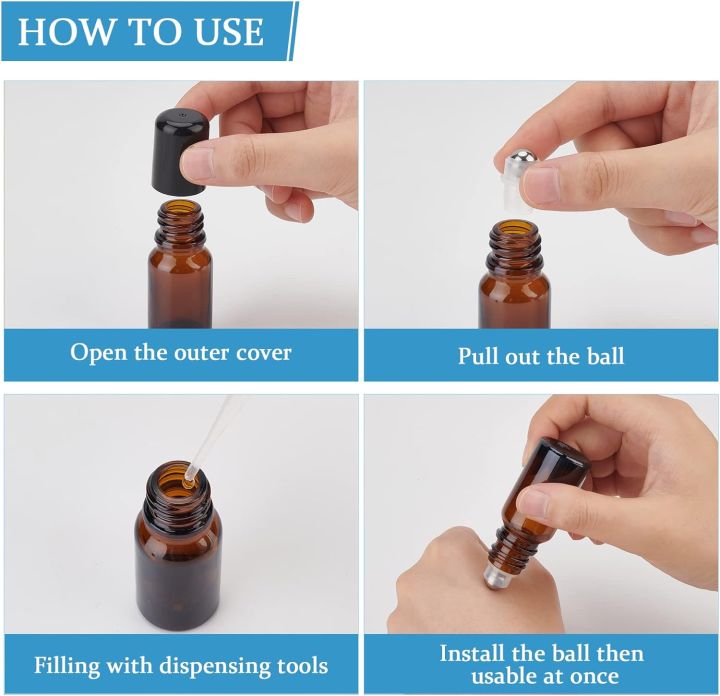 HOW TO USE

Open the outer cover

Pull out the ball

Filling with dispensing tools

Install the ball then usable at once