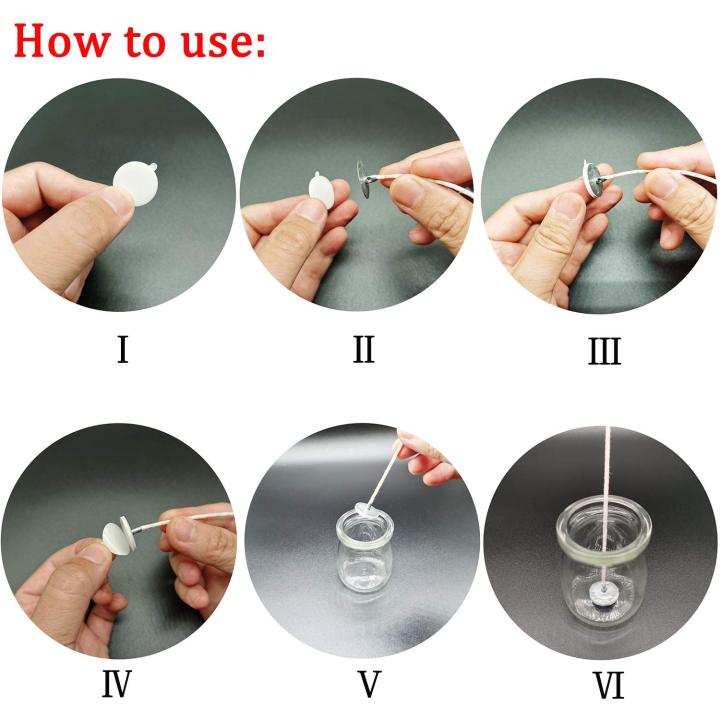 How to use:

I

II

III

IV

V

VI