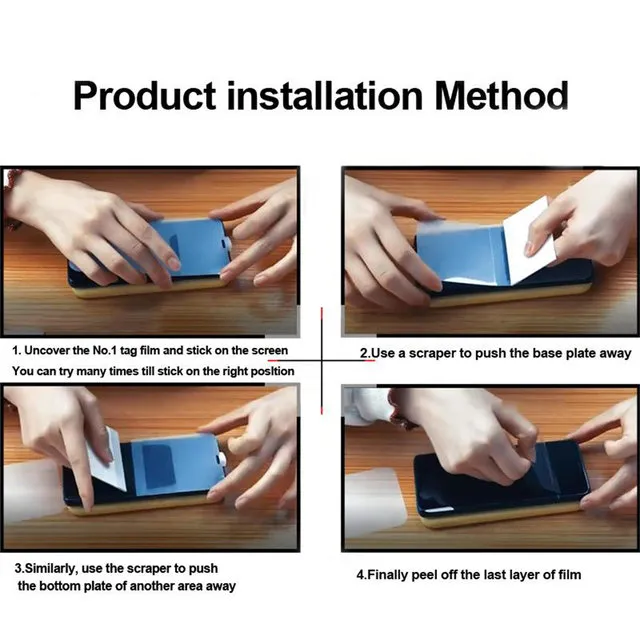 Product installation Method

1. Uncover the No.1 tag film and stick on the screen
You can try many times till stick on the right position

2.Use a scraper to push the base plate away

3.Similarly, use the scraper to push the bottom plate of another area away

4.Finally peel off the last layer of film