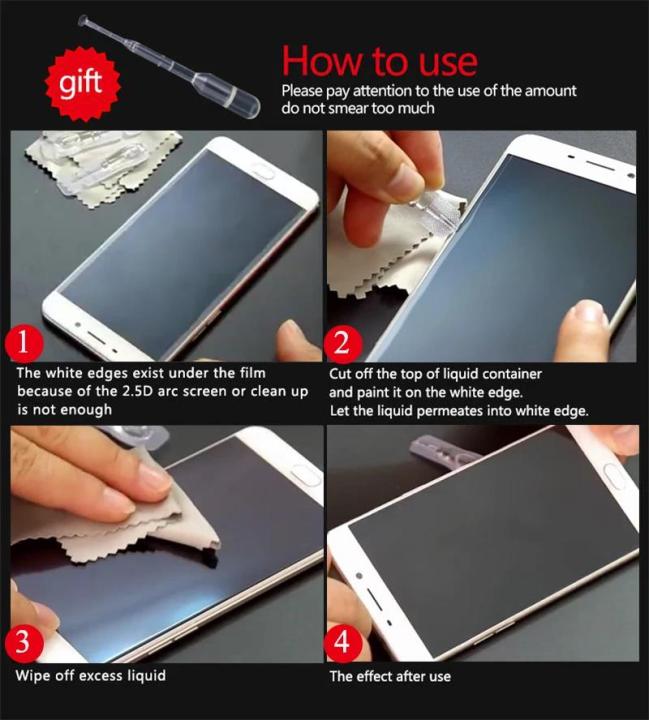 gift

How to use

Please pay attention to the use of the amount do not smear too much

1

The white edges exist under the film because of the 2.5D arc screen or clean up is not enough

2

Cut off the top of liquid container and paint it on the white edge. Let the liquid permeates into white edge.

3

Wipe off excess liquid

4

The effect after use