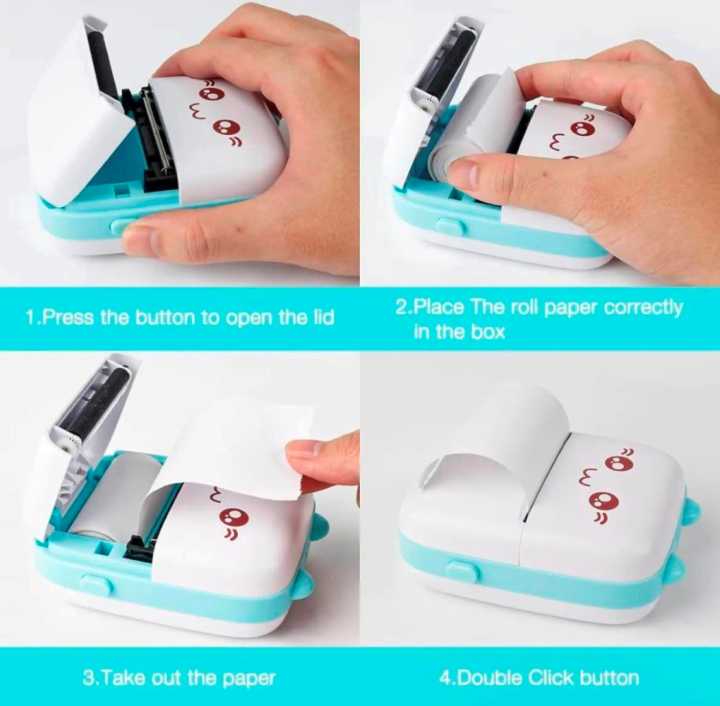 1.Press the button to open the lid

2.Place The roll paper correctly in the box

3.Take out the paper

4.Double Click button