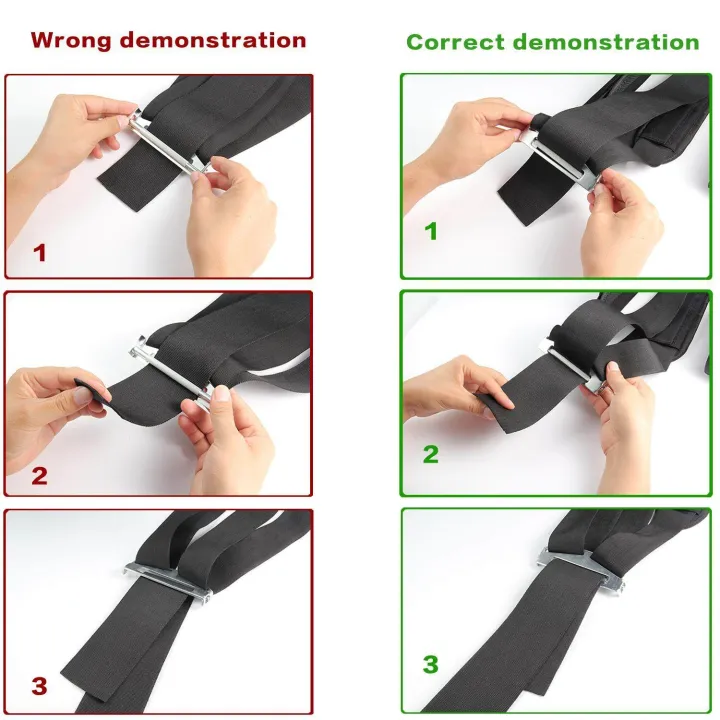 Wrong demonstration

1

2

3

Correct demonstration

1

2

3