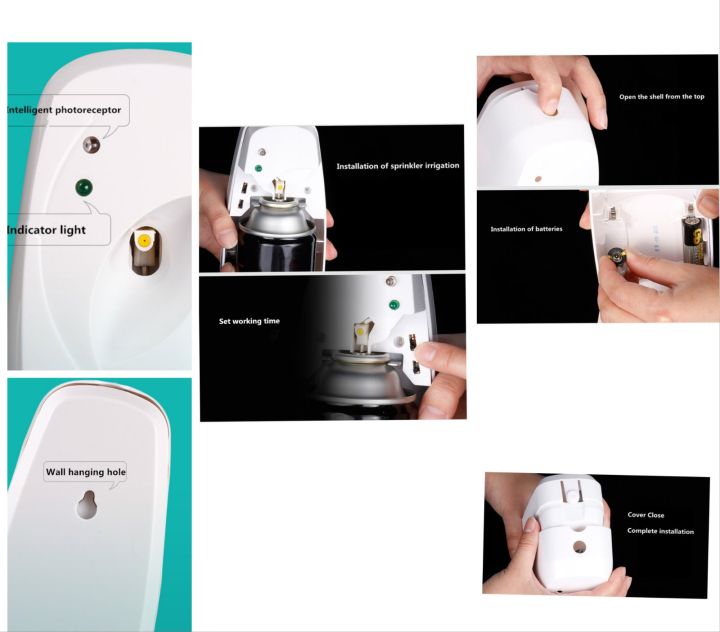 Intelligent photoreceptor

Indicator light

Wall hanging hole

Installation of sprinkler irrigation

Set working time

Open the shell from the top

Installation of batteries

Cover Close

Complete installation